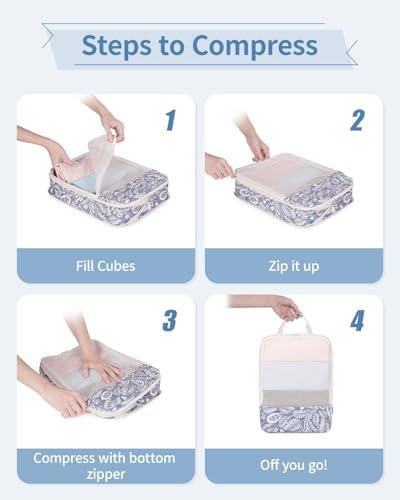 Steps to Compress

1

Fill Cubes

2

Zip it up

3

Compress with bottom zipper

4

Off you go!