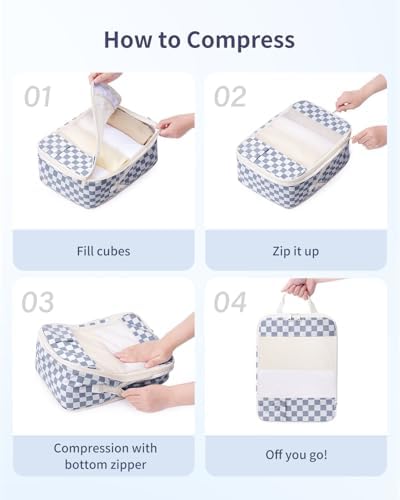 How to Compress

01

Fill cubes

02

Zip it up

03

Compression with bottom zipper

04

Off you go!