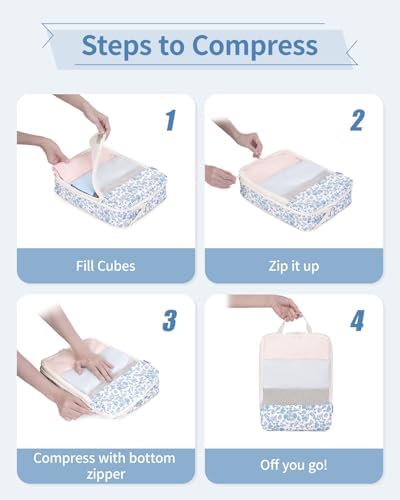 Steps to Compress

1

Fill Cubes

2

Zip it up

3

Compress with bottom zipper

4

Off you go!