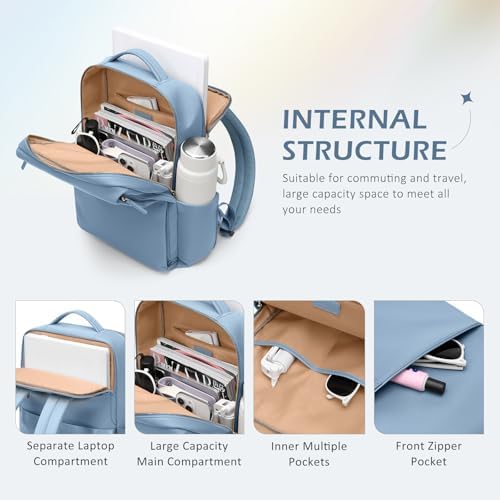 INTERNAL STRUCTURE

Suitable for commuting and travel, large capacity space to meet all your needs

Separate Laptop Compartment

Large Capacity Main Compartment

Inner Multiple Pockets

Front Zipper Pocket