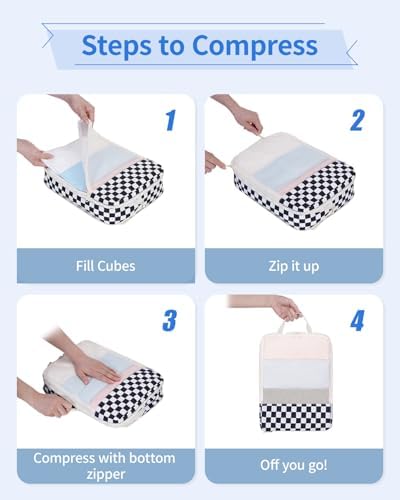 Steps to Compress

1

Fill Cubes

2

Zip it up

3

Compress with bottom zipper

4

Off you go!