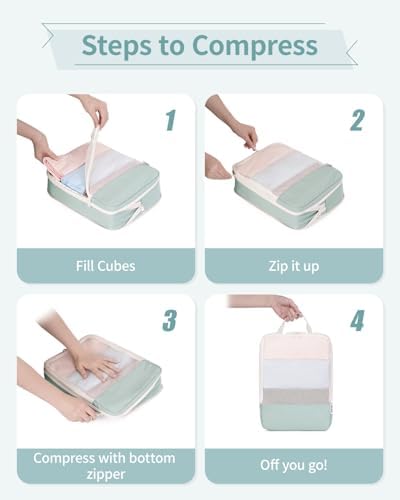 Steps to Compress

1

Fill Cubes

2

Zip it up

3

Compress with bottom zipper

4

Off you go!