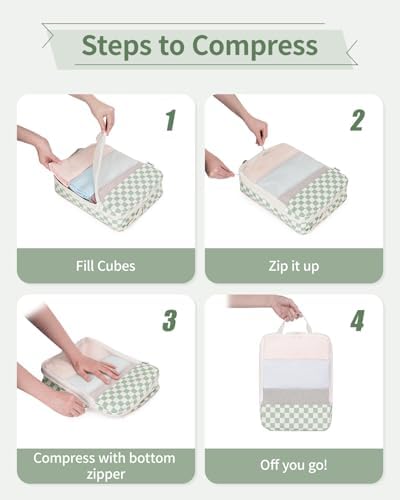 Steps to Compress

1

Fill Cubes

2

Zip it up

3

Compress with bottom zipper

4

Off you go!