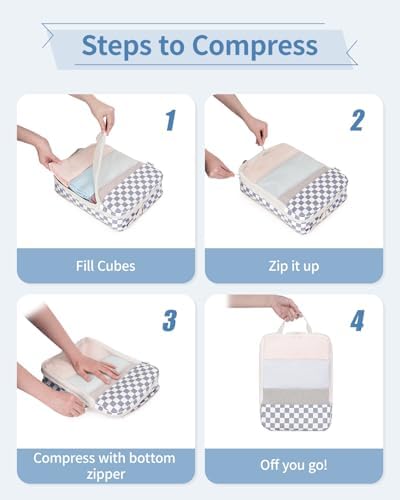 Steps to Compress

1

Fill Cubes

2

Zip it up

3

Compress with bottom zipper

4

Off you go!