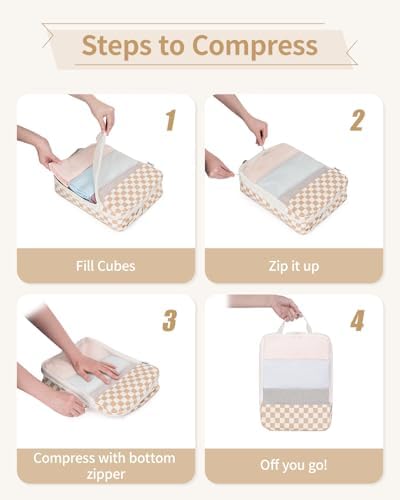 Steps to Compress

1

Fill Cubes

2

Zip it up

3

Compress with bottom zipper

4

Off you go!