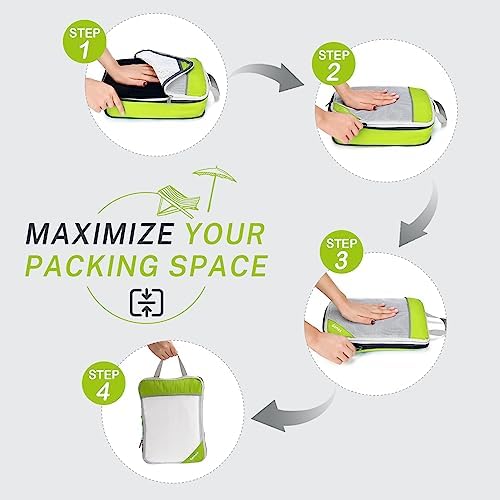 STEP 1

STEP 2

MAXIMIZE YOUR PACKING SPACE

STEP 3

STEP 4