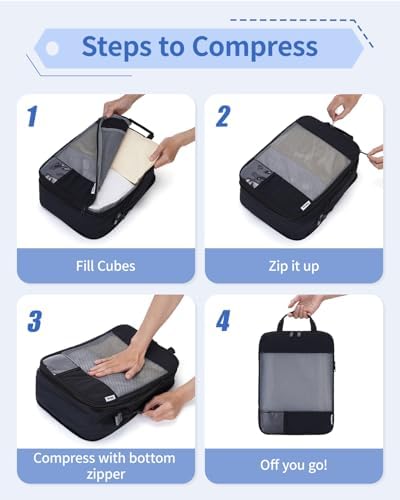 Steps to Compress

1

Fill Cubes

2

Zip it up

3

Compress with bottom zipper

4

Off you go!