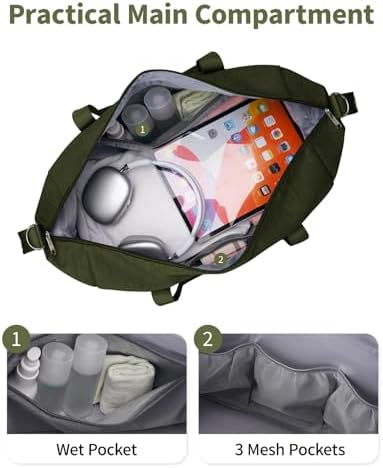 Practical Main Compartment

1

2

1

Wet Pocket

2

3 Mesh Pockets