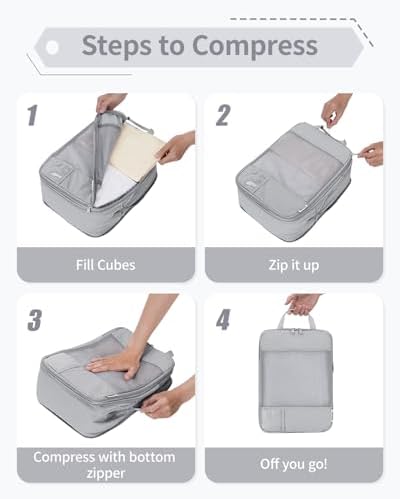 Steps to Compress

1

Fill Cubes

2

Zip it up

3

Compress with bottom zipper

4

Off you go!