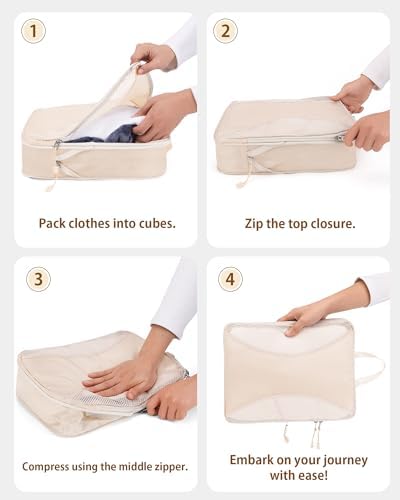 1

Pack clothes into cubes.

2

Zip the top closure.

3

Compress using the middle zipper.

4

Embark on your journey with ease!