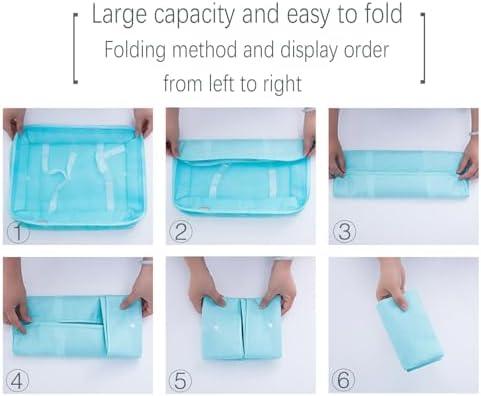 Large capacity and easy to fold
Folding method and display order from left to right

①

②

③

④

⑤

⑥