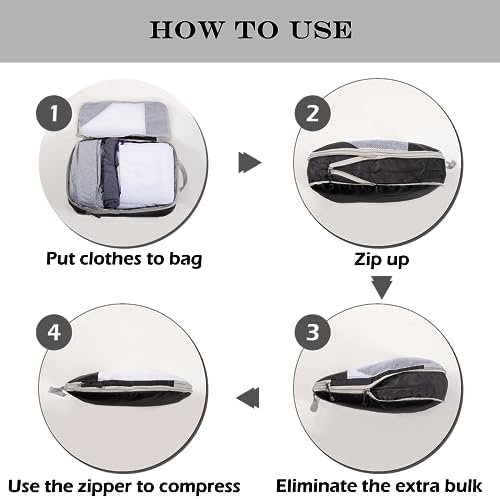 HOW TO USE

1

Put clothes to bag

2

Zip up

3

Eliminate the extra bulk

4

Use the zipper to compress