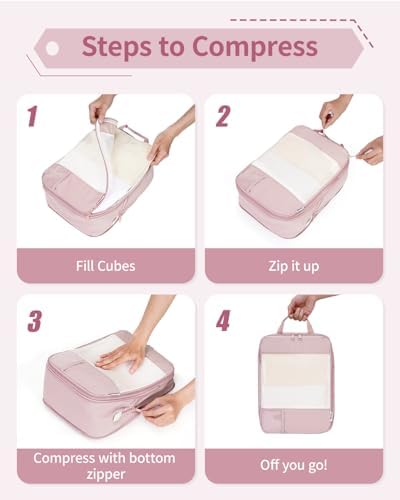 Steps to Compress

1

Fill Cubes

2

Zip it up

3

Compress with bottom zipper

4

Off you go!