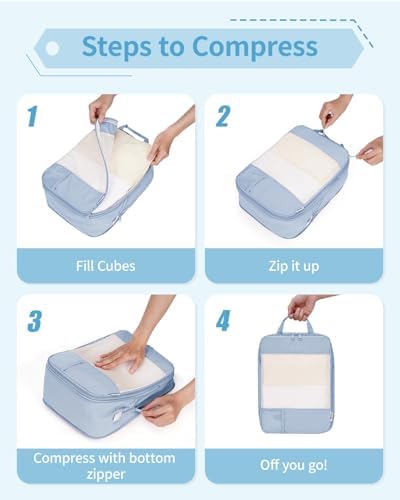 Steps to Compress

1

Fill Cubes

2

Zip it up

3

Compress with bottom zipper

4

Off you go!