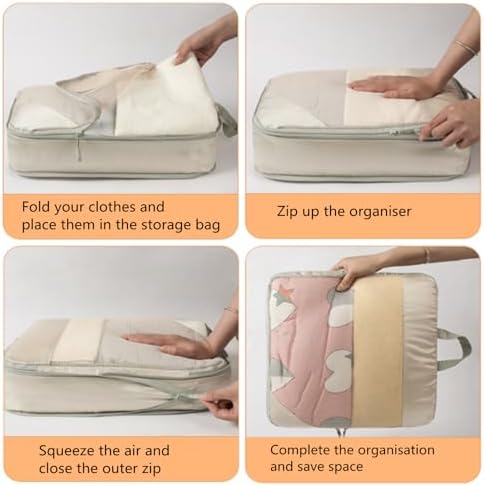 Fold your clothes and place them in the storage bag

Zip up the organiser

Squeeze the air and close the outer zip

Complete the organisation and save space