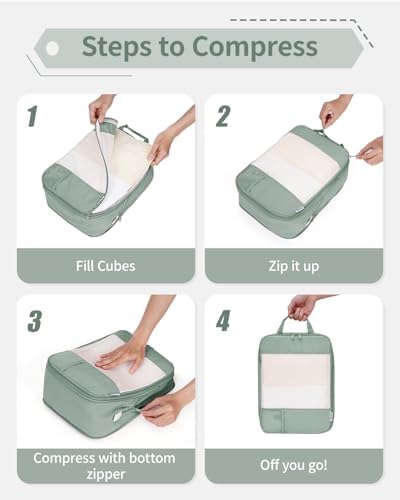 Steps to Compress

1

Fill Cubes

2

Zip it up

3

Compress with bottom zipper

4

Off you go!