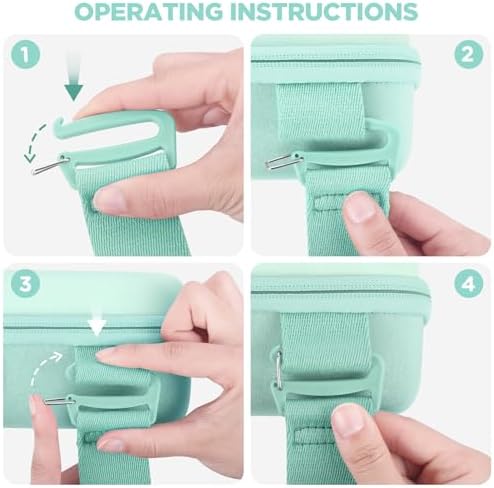 OPERATING INSTRUCTIONS

1

2

3

4