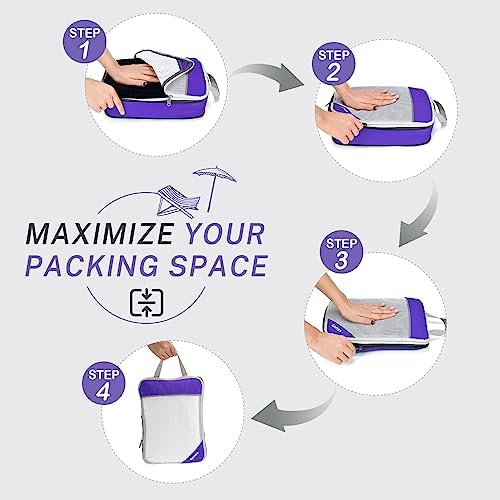 STEP 1

STEP 2

MAXIMIZE YOUR PACKING SPACE

STEP 3

STEP 4