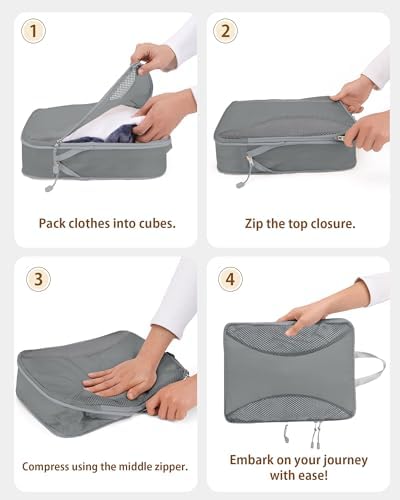 1

Pack clothes into cubes.

2

Zip the top closure.

3

Compress using the middle zipper.

4

Embark on your journey with ease!