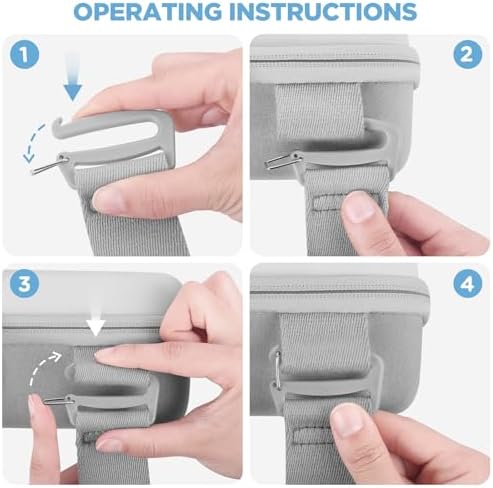 OPERATING INSTRUCTIONS

1

2

3

4