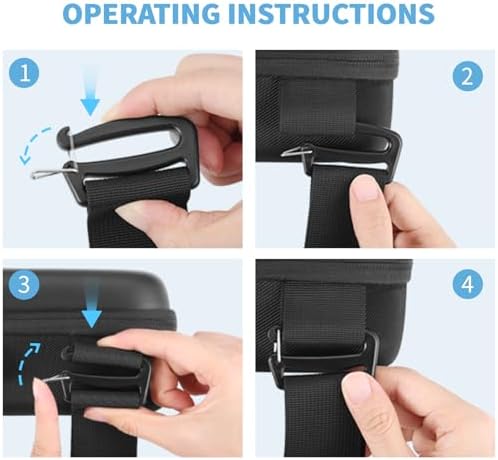 OPERATING INSTRUCTIONS

1

2

3

4