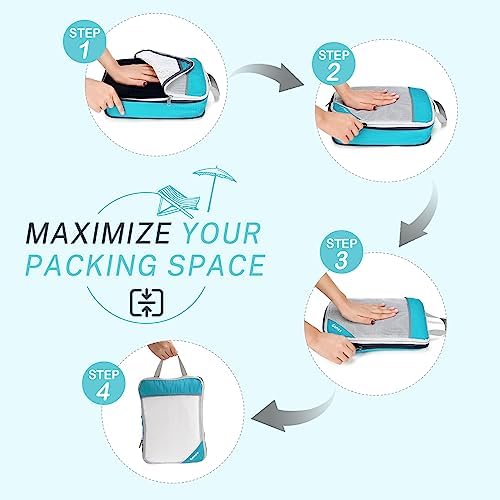 STEP 1

STEP 2

MAXIMIZE YOUR PACKING SPACE

STEP 3

STEP 4