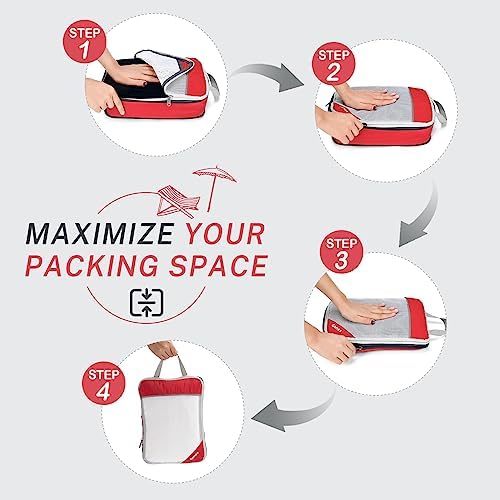 STEP 1

STEP 2

MAXIMIZE YOUR PACKING SPACE

STEP 3

STEP 4