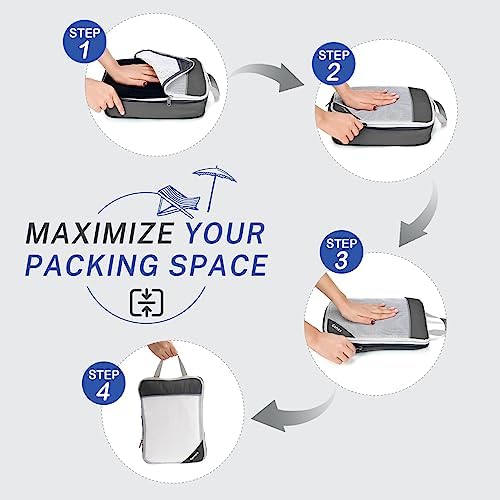 STEP 1

STEP 2

MAXIMIZE YOUR PACKING SPACE

STEP 3

STEP 4