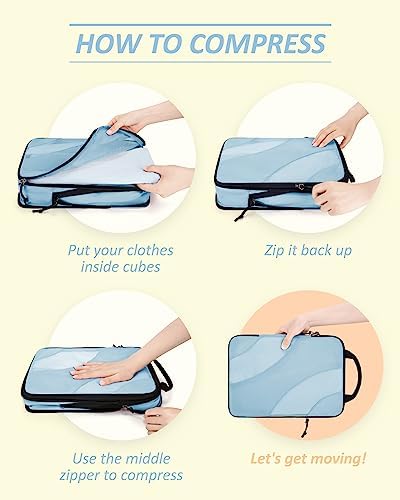 HOW TO COMPRESS

Put your clothes inside cubes

Zip it back up

Use the middle zipper to compress

Let's get moving!