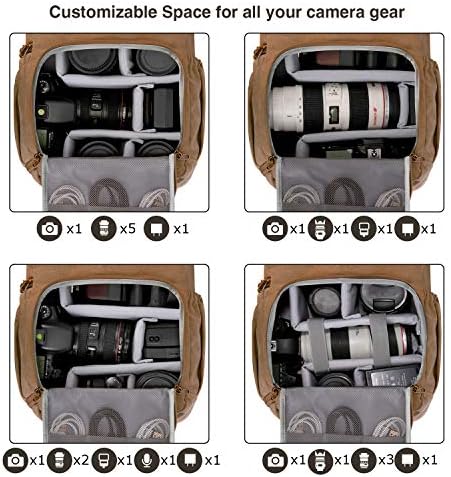 Customizable Space for all your camera gear

x1 x5 x1

x1 x1 x1 x1

x1 x2 x1 x1 x1

x1 x1 x3 x1