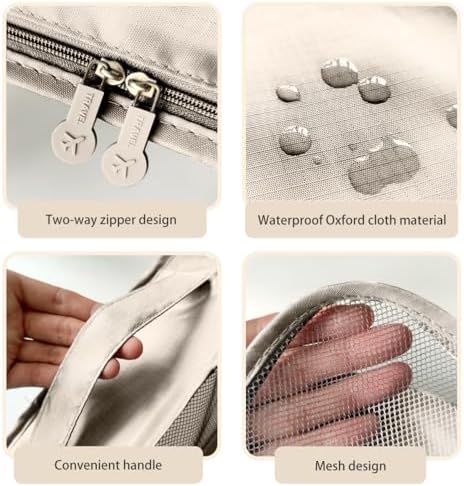 TRAVEL
TRAVEL

Two-way zipper design

Waterproof Oxford cloth material

Convenient handle

Mesh design