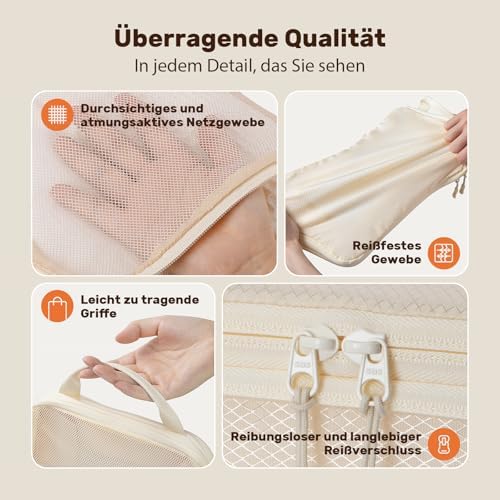 Überragende Qualität
In jedem Detail, das Sie sehen

Durchsichtiges und atmungsaktives Netzgewebe

Reißfestes Gewebe

Leicht zu tragende Griffe

Reibungsloser und langlebiger Reißverschluss