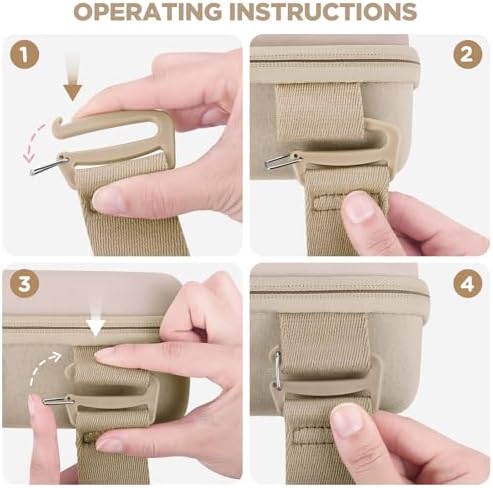 OPERATING INSTRUCTIONS

1

2

3

4