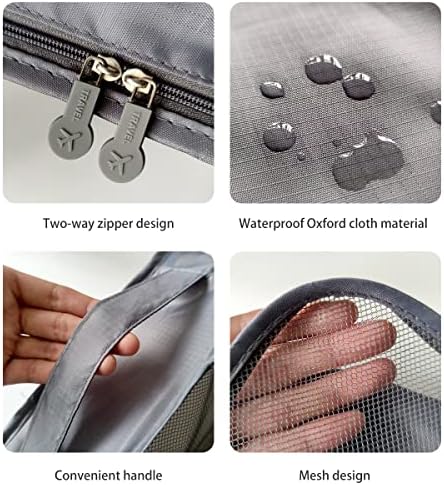 TRAVEL

TRAVEL

Two-way zipper design

Waterproof Oxford cloth material

Convenient handle

Mesh design