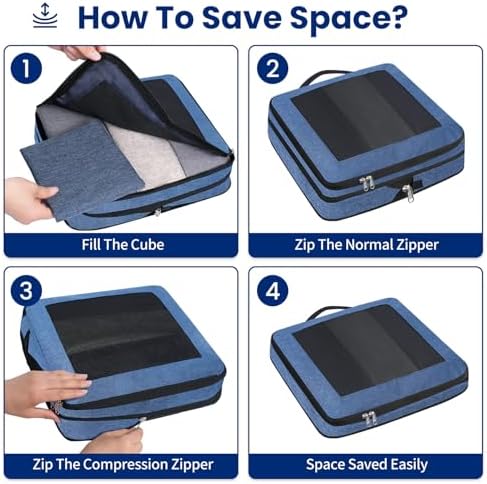 How To Save Space?

1

Fill The Cube

2

Zip The Normal Zipper

3

Zip The Compression Zipper

4

Space Saved Easily