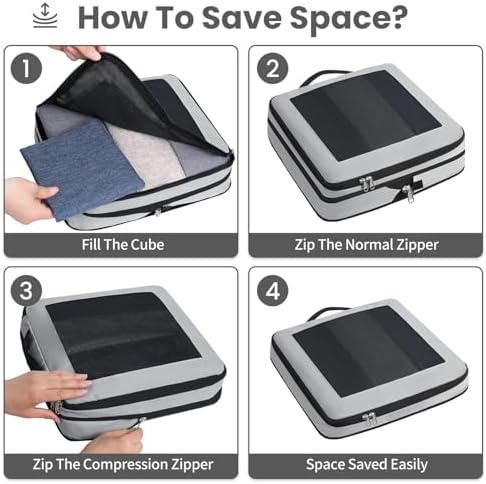 How To Save Space?

1

Fill The Cube

2

Zip The Normal Zipper

3

Zip The Compression Zipper

4

Space Saved Easily